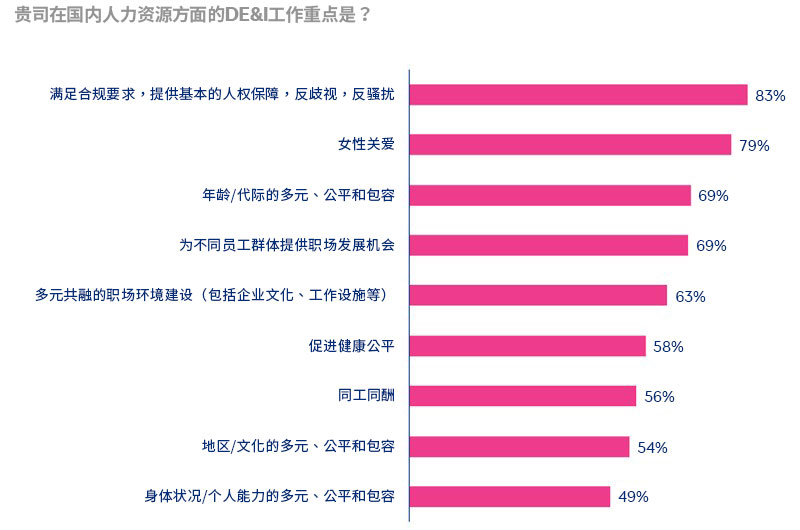 贵司在国内人力资源方面的DE&I工作重点是？

满足合规要求，提供基本的人权保障，反歧视，反骚扰 83%

女性关爱 79%

年龄/代际的多元、公平和包容 69%

为不同员工群体提供职场发展机会 69%

多元共融的职场环境建设（包括企业文化、工作设施等） 63%

促进健康公平 58%

同工同酬 56%

地区/文化的多元、公平和包容 54%

身体状况/个人能力的多元、公平和包容 49%