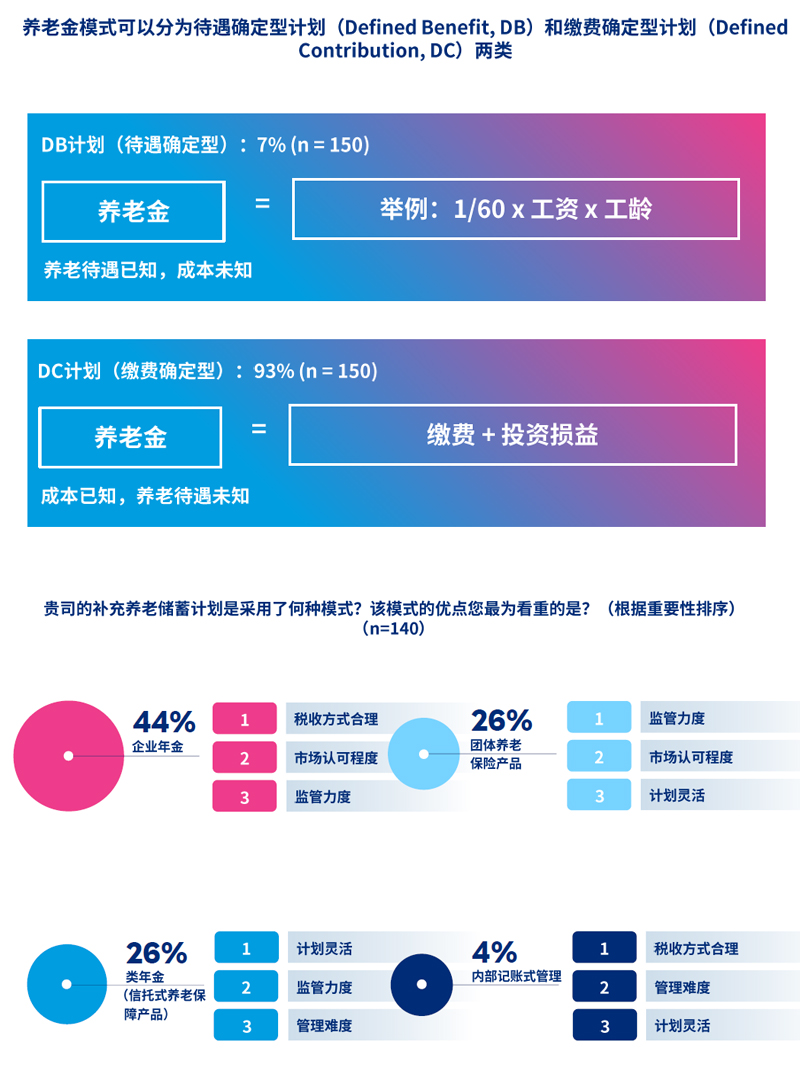 养老金模式可以分为待遇确定型计划（Defined Benefit, DB）和缴费确定型计划（Defined Contribution, DC）两类

DB计划（待遇确定型）：7% (n = 150)

养老金 = 举例：1/60 x 工资 x 工龄

养老待遇已知，成本未知

DC计划（缴费确定型）：93% (n = 150)

养老金 = 缴费 + 投资损益

成本已知，养老待遇未知

贵司的补充养老储蓄计划是采用了何种模式？该模式的优点您最为看重的是？（根据重要性排序）（n=140）

44%
企业年金

1 税收方式合理
2 市场认可程度
3 监管力度

26%
团体养老保险产品

1 监管力度
2 市场认可程度
3 计划灵活

26%
类年金（信托式养老保障产品）

1 计划灵活
2 监管力度
3 管理难度

4%
内部记账式管理

1 税收方式合理
2 管理难度
3 计划灵活