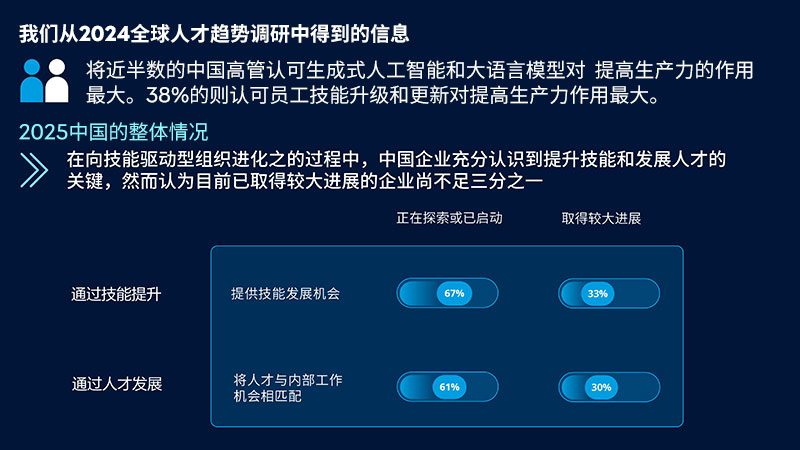 我们从2024全球人才趋势调研中得到的信息

将近半数的中国高管认可生成式人工智能和大语言模型对 提高生产力的作用最大。38%的则认可员工技能升级和更新对提高生产力作用最大。

2025中国的整体情况

在向技能驱动型组织进化之的过程中，中国企业充分认识到提升技能和发展人才的关键，然而认为目前已取得较大进展的企业尚不足三分之一

| | | 正在探索或已启动 | 取得较大进展 |
|---|---|---|---|
| 通过技能提升 | 提供技能发展机会 | 67% | 33% |
| 通过人才发展 | 将人才与内部工作机会相匹配 | 61% | 30% |