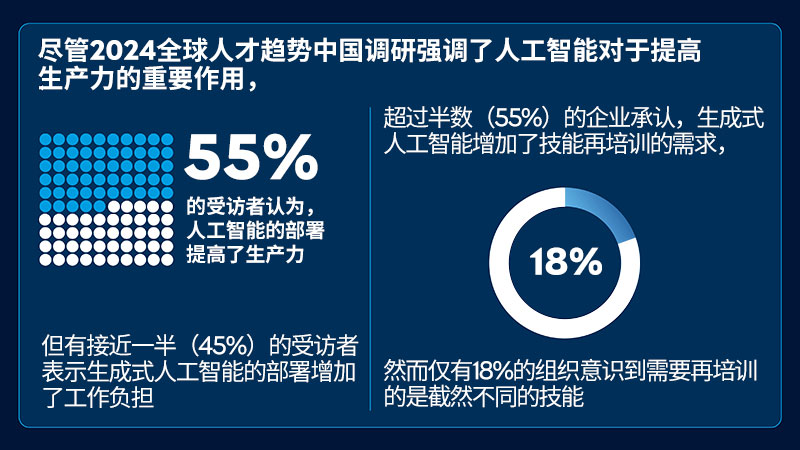 尽管2024全球人才趋势中国调研强调了人工智能对于提高生产力的重要作用，

55%

的受访者认为，人工智能的部署提高了生产力

但有接近一半（45%）的受访者表示生成式人工智能的部署增加了工作负担

超过半数（55%）的企业承认，生成式人工智能增加了技能再培训的需求，

18%

然而仅有18%的组织意识到需要再培训的是截然不同的技能