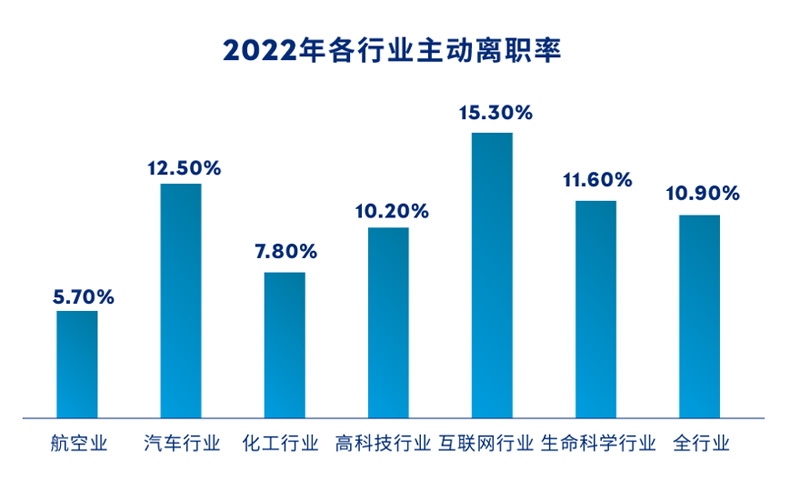 2022年各行业主动离职率

5.70%
12.50%
7.80%
10.20%
15.30%
11.60%
10.90%

航空业
汽车行业
化工行业
高科技行业
互联网行业
生命科学行业
全行业