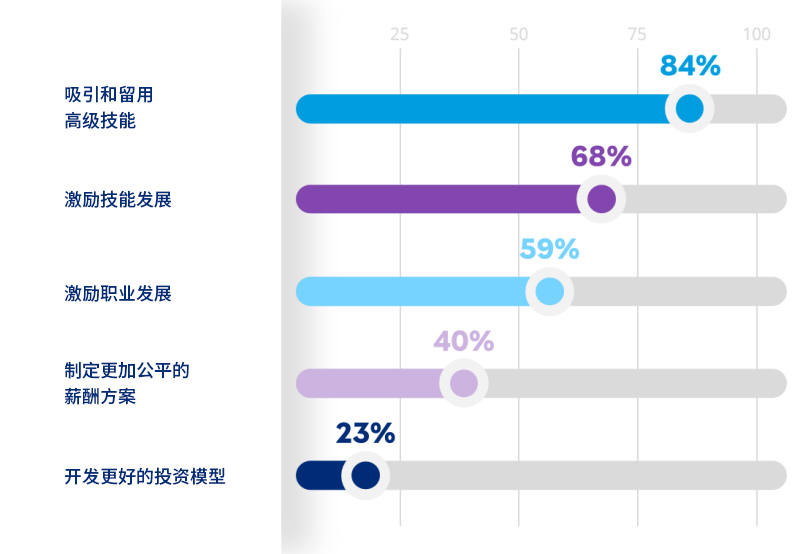 25 50 75 100

吸引和留用高级技能
84%

激励技能发展
68%

激励职业发展
59%

制定更加公平的薪酬方案
40%

开发更好的投资模型
23%

25 50 75 100