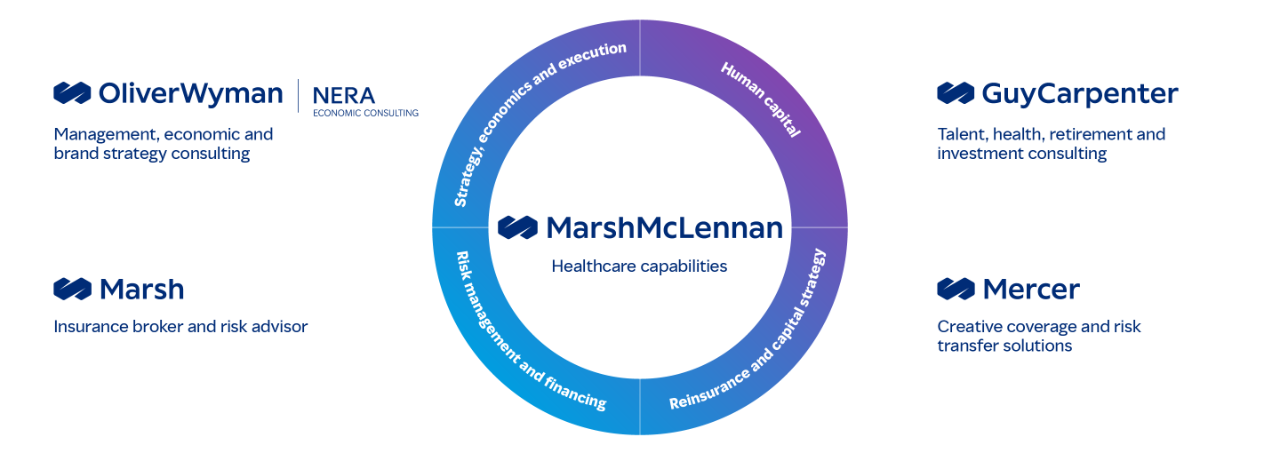 OliverWyman | NERA ECONOMIC CONSULTING

Management, economic and brand strategy consulting

Marsh

Insurance broker and risk advisor

Strategy, economics and execution

Human capital

Risk management and financing

Reinsurance and capital strategy

MarshMcLennan

Healthcare capabilities

GuyCarpenter

Talent, health, retirement and investment consulting

Mercer

Creative coverage and risk transfer solutions