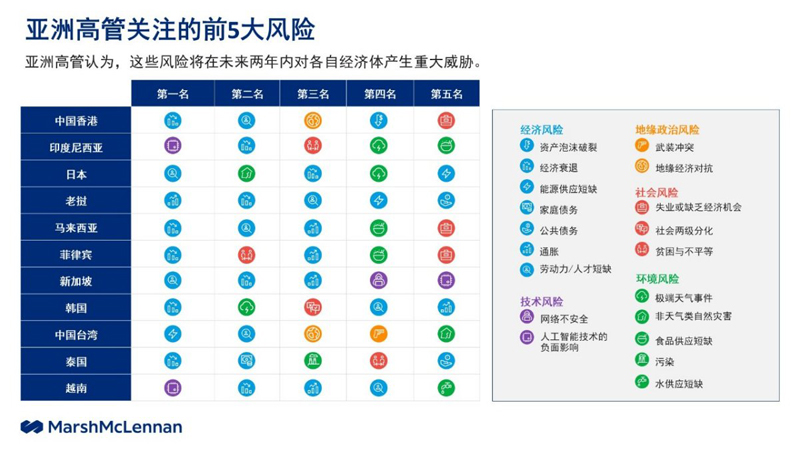 亚洲高管关注的前5大风险

亚洲高管认为，这些风险将在未来两年内对各自经济体产生重大威胁。

| | 第一名 | 第二名 | 第三名 | 第四名 | 第五名 |
|---|---|---|---|---|---|
| 中国香港 | | | | | |
| 印度尼西亚 | | | | | |
| 日本 | | | | | |
| 老挝 | | | | | |
| 马来西亚 | | | | | |
| 菲律宾 | | | | | |
| 新加坡 | | | | | |
| 韩国 | | | | | |
| 中国台湾 | | | | | |
| 泰国 | | | | | |
| 越南 | | | | | |

经济风险
资产泡沫破裂
经济衰退
能源供应短缺
家庭债务
公共债务
通胀
劳动力/人才短缺

技术风险
网络不安全
人工智能技术的负面影响

地缘政治风险
武装冲突
地缘经济对抗

社会风险
失业或缺乏经济机会
社会两级分化
贫困与不平等

环境风险
极端天气事件
非天气类自然灾害
食品供应短缺
污染
水供应短缺

MarshMcLennan