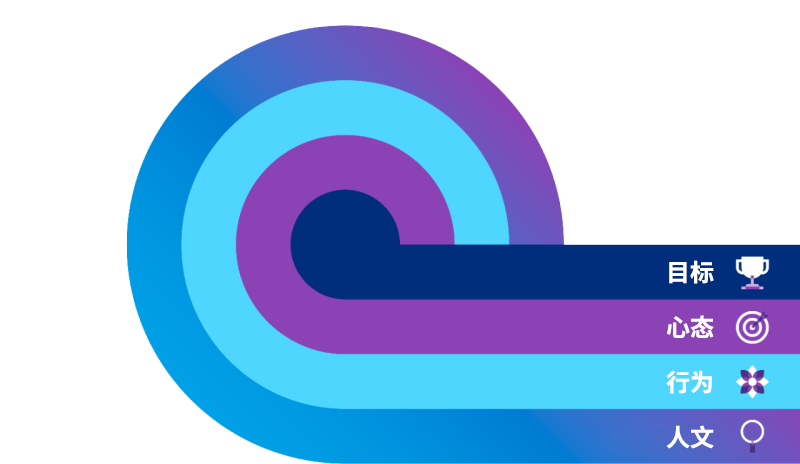 目标
心态
行为
人文