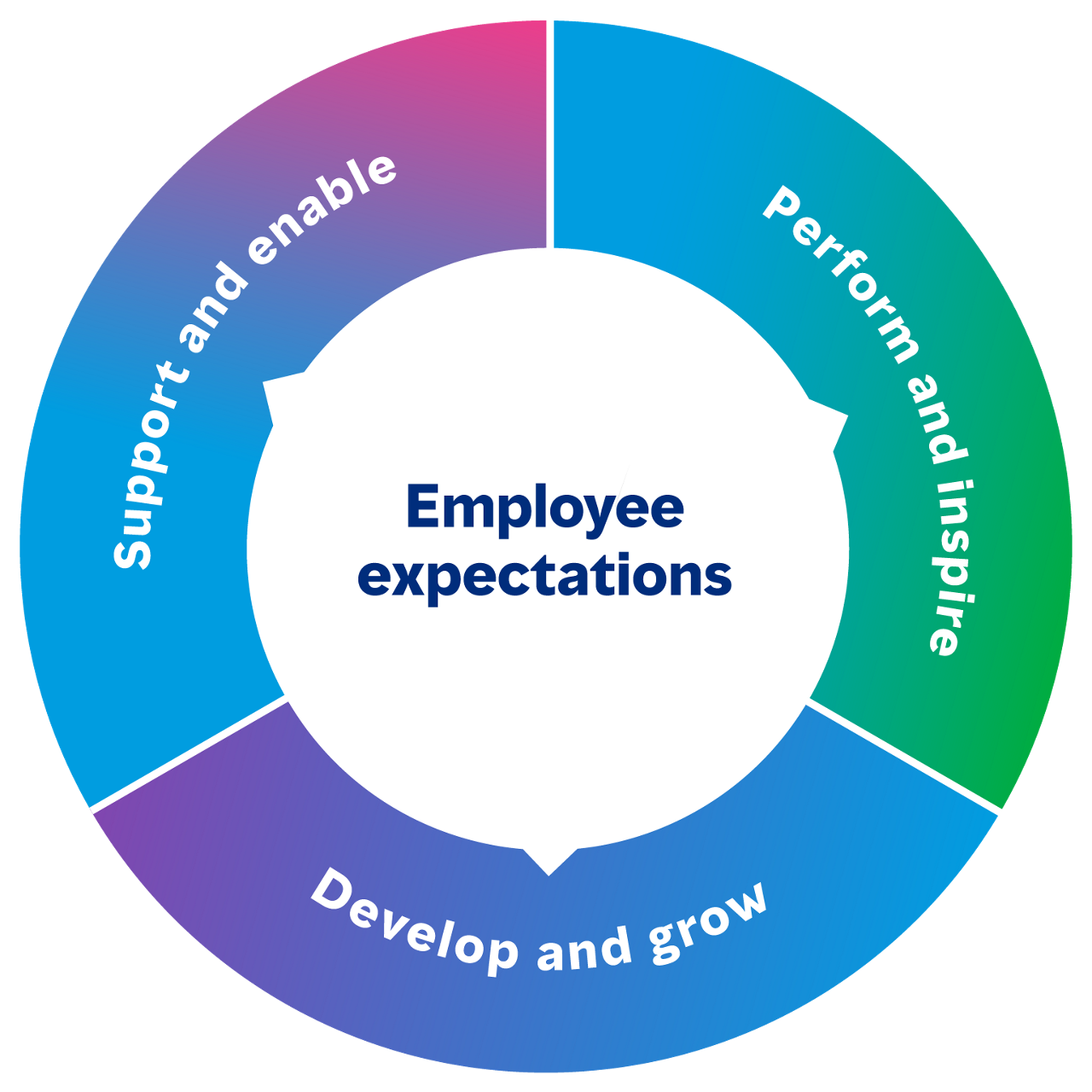 Support and enable

Perform and inspire

Employee expectations

Develop and grow