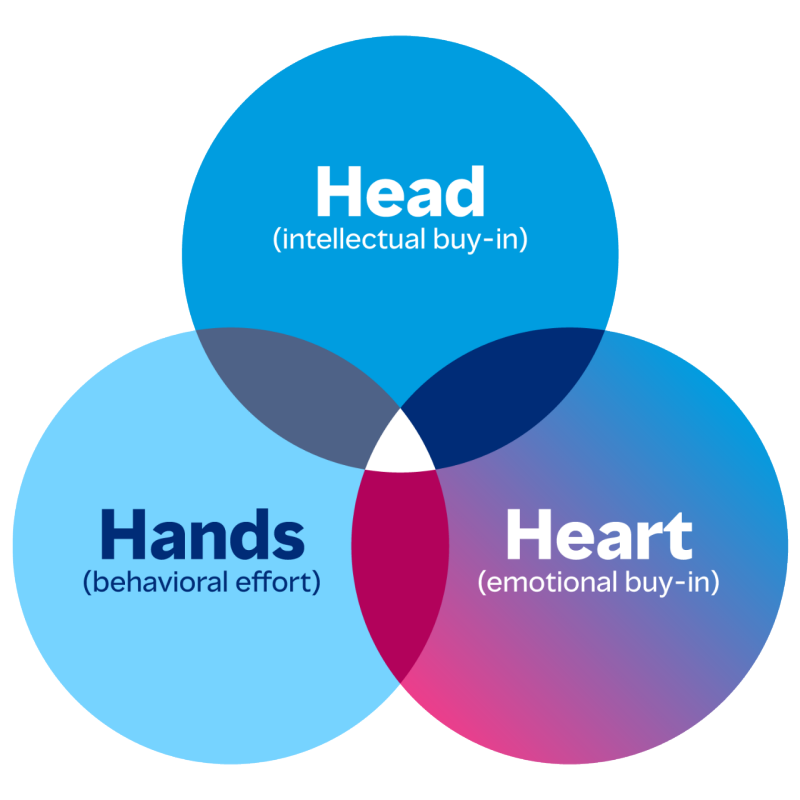 Head
(intellectual buy-in)

Hands
(behavioral effort)

Heart
(emotional buy-in)