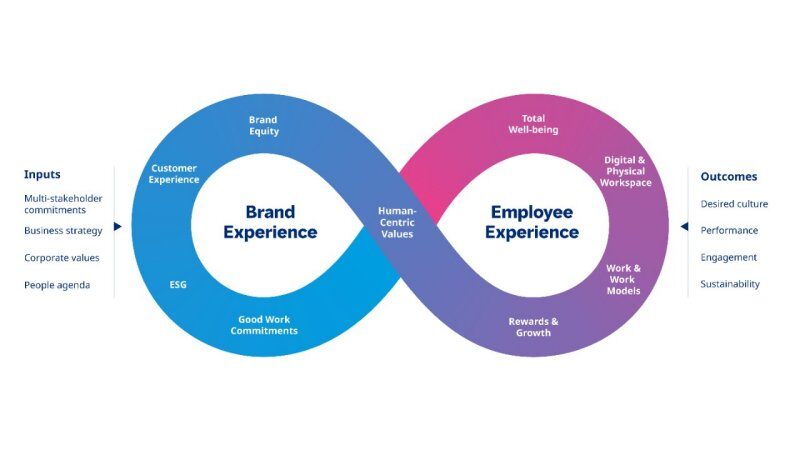 Inputs

Multi-stakeholder commitments

Business strategy

Corporate values

People agenda

Brand Equity

Customer Experience

Brand Experience

ESG

Good Work Commitments

Human-Centric Values

Total Well-being

Digital & Physical Workspace

Employee Experience

Work & Work Models

Rewards & Growth

Outcomes

Desired culture

Performance

Engagement

Sustainability