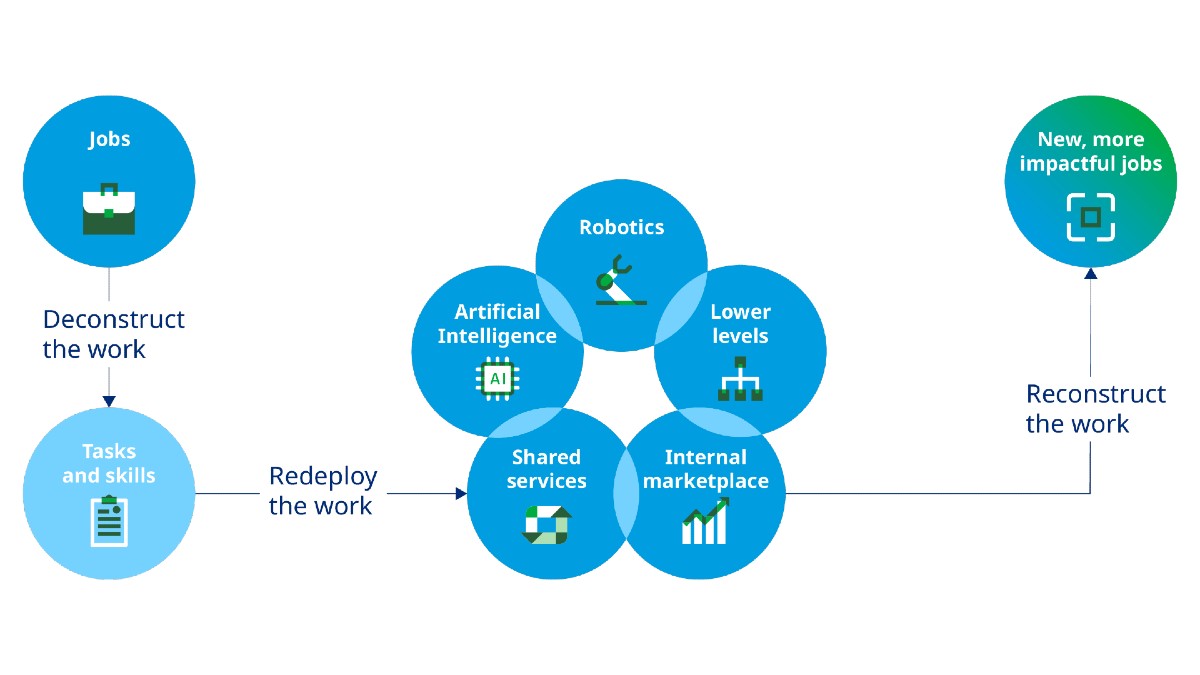 Jobs

Deconstruct the work

Tasks and skills

Redeploy the work

Robotics

Artificial Intelligence

AI

Lower levels

Shared services

Internal marketplace

Reconstruct the work

New, more impactful jobs