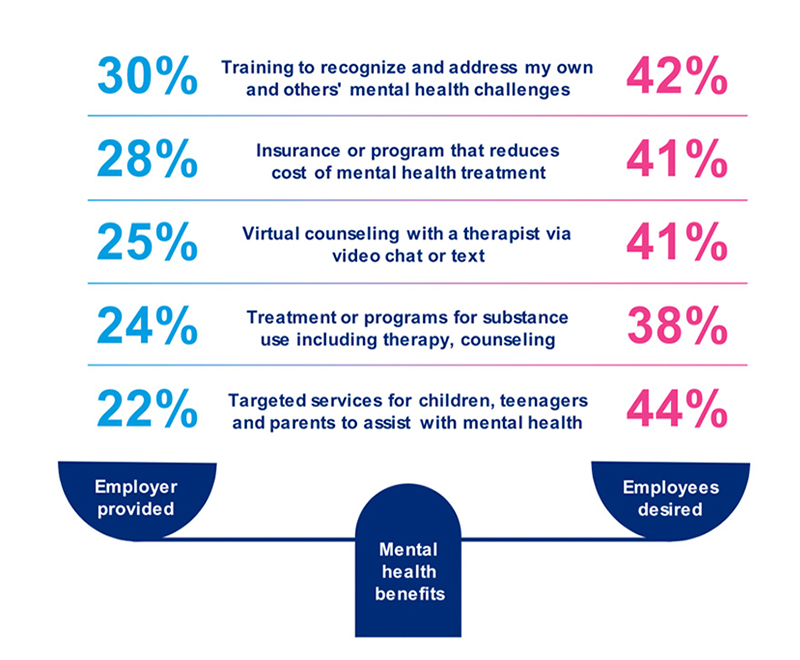 30% Training to recognize and address my own and others' mental health challenges 42%

28% Insurance or program that reduces cost of mental health treatment 41%

25% Virtual counseling with a therapist via video chat or text 41%

24% Treatment or programs for substance use including therapy, counseling 38%

22% Targeted services for children, teenagers and parents to assist with mental health 44%

Employer provided

Mental health benefits

Employees desired