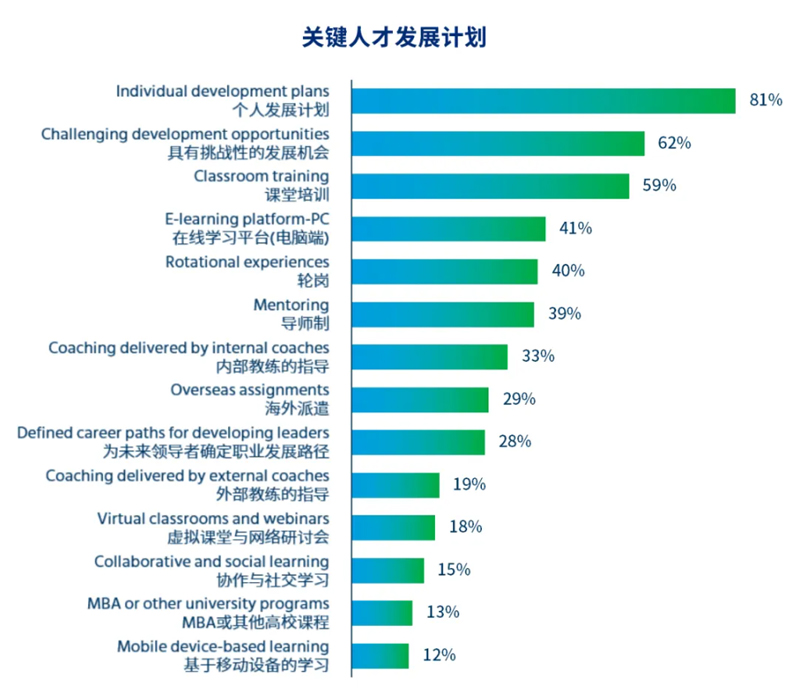 关键人才发展计划

Individual development plans
个人发展计划
81%

Challenging development opportunities
具有挑战性的发展机会
62%

Classroom training
课堂培训
59%

E-learning platform-PC
在线学习平台(电脑端)
41%

Rotational experiences
轮岗
40%

Mentoring
导师制
39%

Coaching delivered by internal coaches
内部教练的指导
33%

Overseas assignments
海外派遣
29%

Defined career paths for developing leaders
为未来领导者确定职业发展路径
28%

Coaching delivered by external coaches
外部教练的指导
19%

Virtual classrooms and webinars
虚拟课堂与网络研讨会
18%

Collaborative and social learning
协作与社交学习
15%

MBA or other university programs
MBA或其他高校课程
13%

Mobile device-based learning
基于移动设备的学习
12%