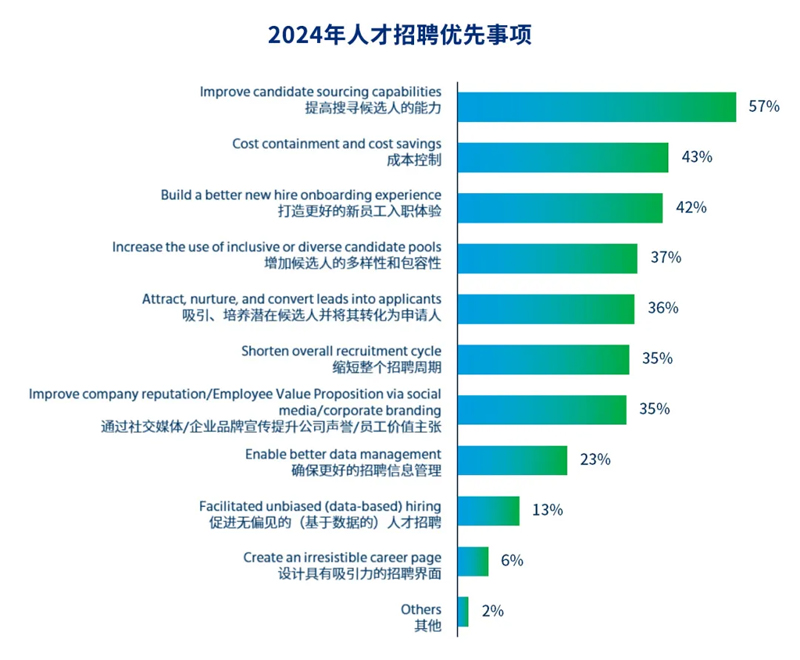 2024年人才招聘优先事项

Improve candidate sourcing capabilities
提高搜寻候选人的能力
57%

Cost containment and cost savings
成本控制
43%

Build a better new hire onboarding experience
打造更好的新员工入职体验
42%

Increase the use of inclusive or diverse candidate pools
增加候选人的多样性和包容性
37%

Attract, nurture, and convert leads into applicants
吸引、培养潜在候选人并将其转化为申请人
36%

Shorten overall recruitment cycle
缩短整个招聘周期
35%

Improve company reputation/Employee Value Proposition via social media/corporate branding
通过社交媒体/企业品牌宣传提升公司声誉/员工价值主张
35%

Enable better data management
确保更好的招聘信息管理
23%

Facilitated unbiased (data-based) hiring
促进无偏见的（基于数据的）人才招聘
13%

Create an irresistible career page
设计具有吸引力的招聘界面
6%

Others
其他
2%