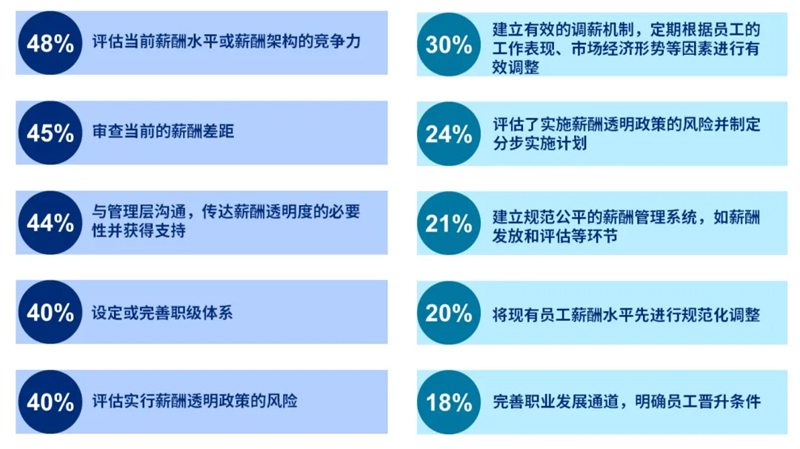 48% 评估当前薪酬水平或薪酬架构的竞争力

45% 审查当前的薪酬差距

44% 与管理层沟通，传达薪酬透明度的必要性并获得支持

40% 设定或完善职级体系

40% 评估实行薪酬透明政策的风险

30% 建立有效的调薪机制，定期根据员工的工作表现、市场经济形势等因素进行有效调整

24% 评估了实施薪酬透明政策的风险并制定分步实施计划

21% 建立规范公平的薪酬管理系统，如薪酬发放和评估等环节

20% 将现有员工薪酬水平先进行规范化调整

18% 完善职业发展通道，明确员工晋升条件