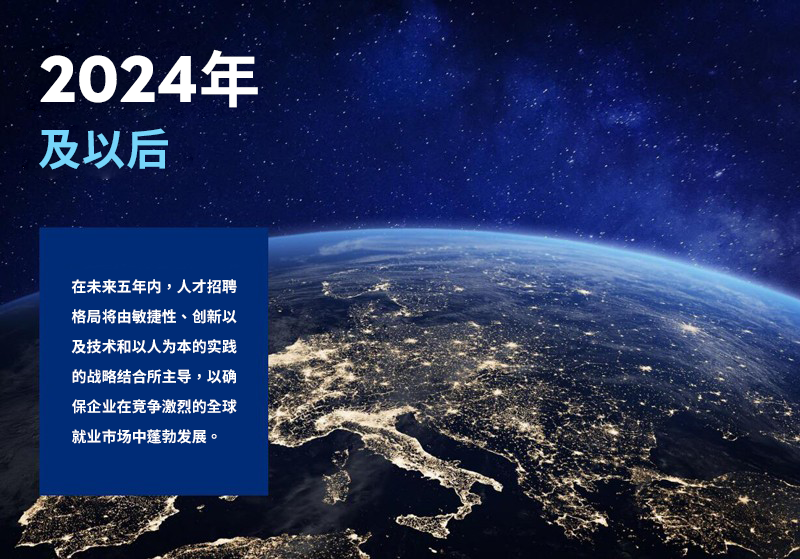 2024年
及以后

在未来五年内，人才招聘格局将由敏捷性、创新以及技术和以人为本的实践的战略结合所主导，以确保企业在竞争激烈的全球就业市场中蓬勃发展。