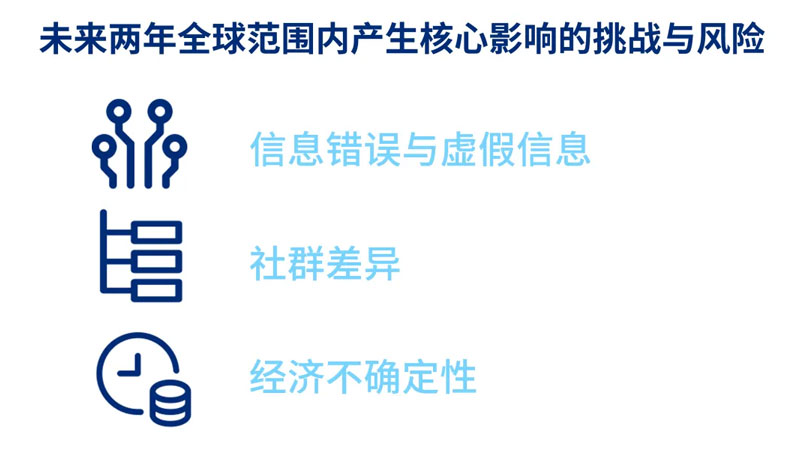 未来两年全球范围内产生核心影响的挑战与风险

信息错误与虚假信息

社群差异

经济不确定性