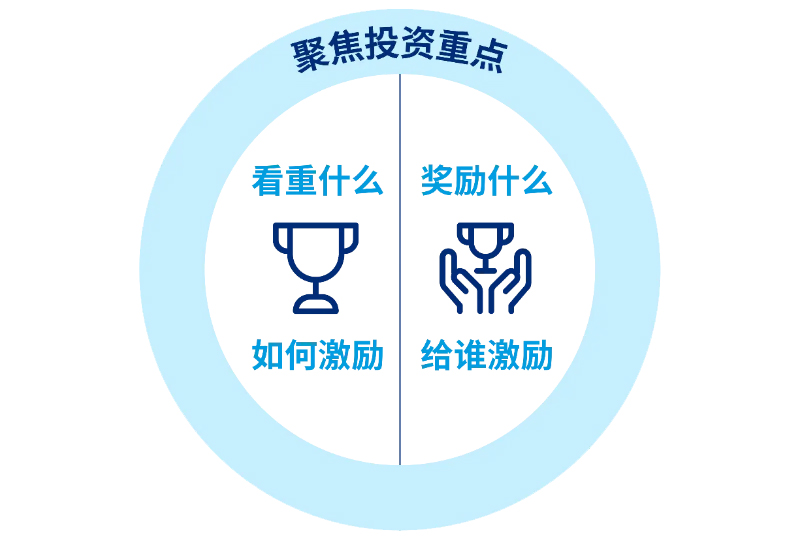 聚焦投资重点

看重什么

如何激励

奖励什么

给谁激励