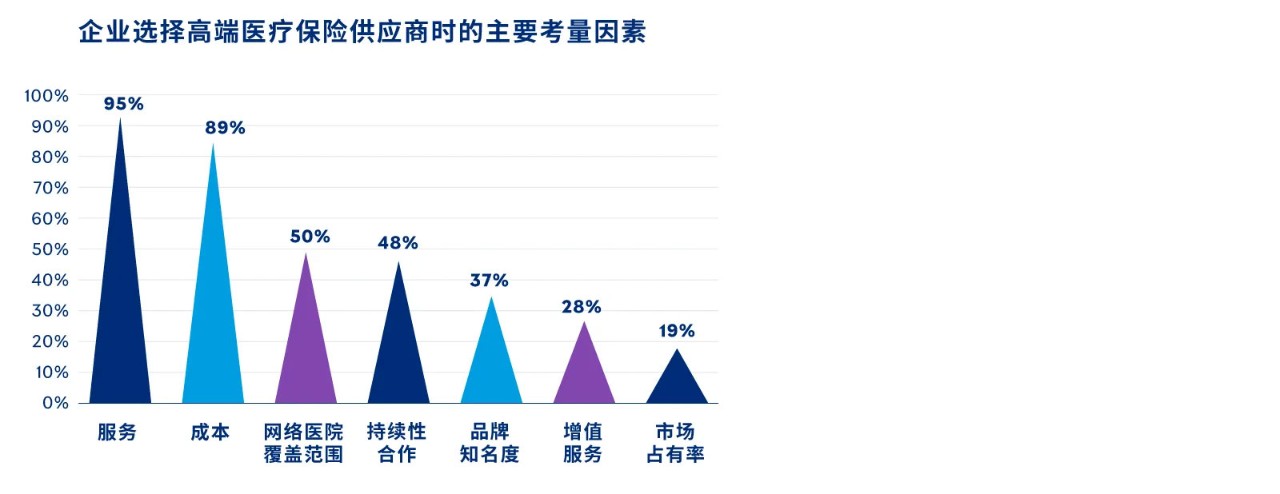 企业选择高端医疗保险供应商时的主要考量因素

100%
90%
80%
70%
60%
50%
40%
30%
20%
10%
0%

95%
89%
50%
48%
37%
28%
19%

服务
成本
网络医院覆盖范围
持续性合作
品牌知名度
增值服务
市场占有率