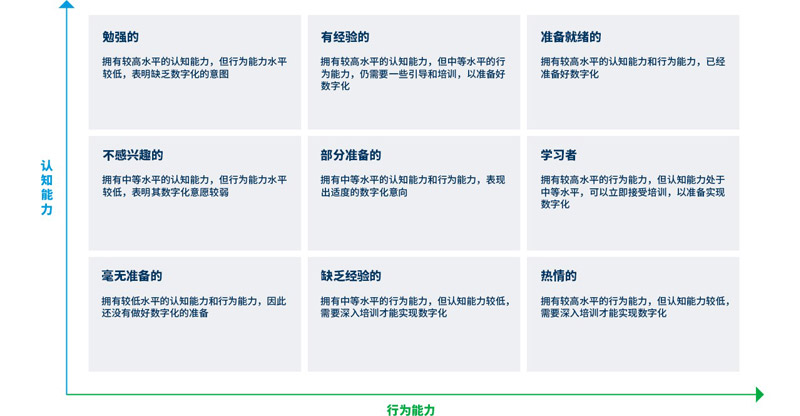 认知能力

勉强的

拥有较高水平的认知能力，但行为能力水平较低，表明缺乏数字化的意图

有经验的

拥有较高水平的认知能力，但中等水平的行为能力，仍需要一些引导和培训，以准备好数字化

准备就绪的

拥有较高水平的认知能力和行为能力，已经准备好数字化

不感兴趣的

拥有中等水平的认知能力，但行为能力水平较低，表明其数字化意愿较弱

部分准备的

拥有中等水平的认知能力和行为能力，表现出适度的数字化意向

学习者

拥有较高水平的行为能力，但认知能力处于中等水平，可以立即接受培训，以准备实现数字化

毫无准备的

拥有较低水平的认知能力和行为能力，因此还没有做好数字化的准备

缺乏经验的

拥有中等水平的行为能力，但认知能力较低，需要深入培训才能实现数字化

热情的

拥有较高水平的行为能力，但认知能力较低，需要深入培训才能实现数字化

行为能力