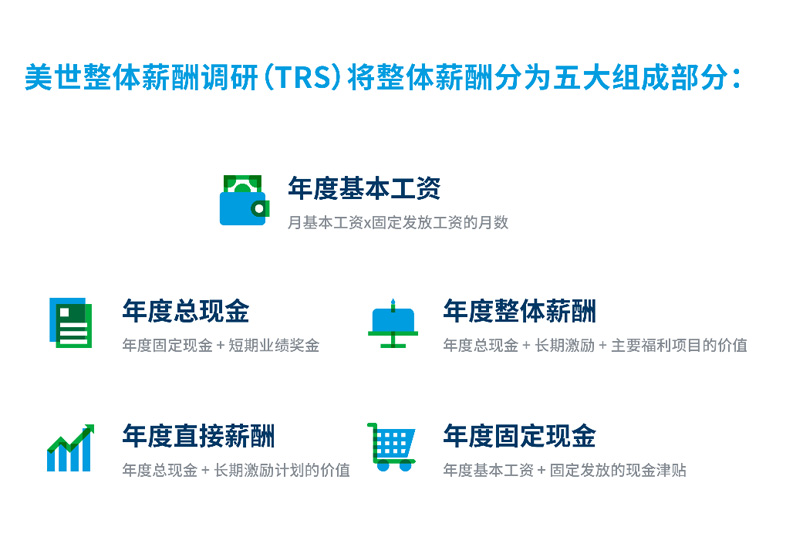 美世整体薪酬调研（TRS）将整体薪酬分为五大组成部分：

年度基本工资
月基本工资x固定发放工资的月数

年度总现金
年度固定现金 + 短期业绩奖金

年度整体薪酬
年度总现金 + 长期激励 + 主要福利项目的价值

年度直接薪酬
年度总现金 + 长期激励计划的价值

年度固定现金
年度基本工资 + 固定发放的现金津贴