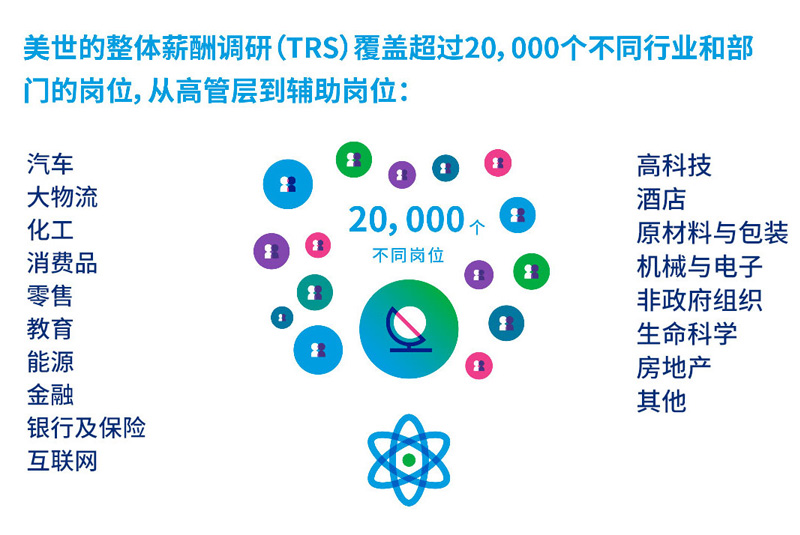 美世的整体薪酬调研（TRS）覆盖超过20，000个不同行业和部门的岗位，从高管层到辅助岗位：

汽车
大物流
化工
消费品
零售
教育
能源
金融
银行及保险
互联网

20，000个
不同岗位

高科技
酒店
原材料与包装
机械与电子
非政府组织
生命科学
房地产
其他