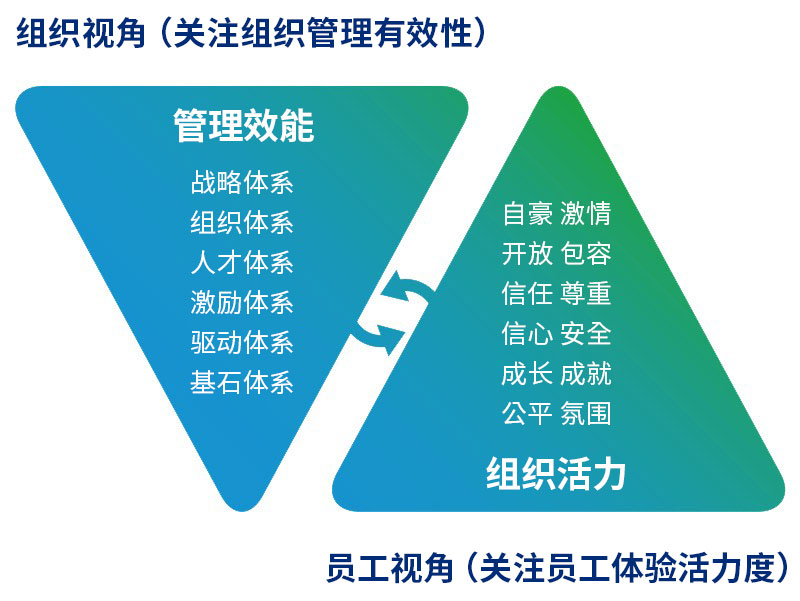 组织视角（关注组织管理有效性）

管理效能

战略体系
组织体系
人才体系
激励体系
驱动体系
基石体系

自豪 激情
开放 包容
信任 尊重
信心 安全
成长 成就
公平 氛围

组织活力

员工视角（关注员工体验活力度）